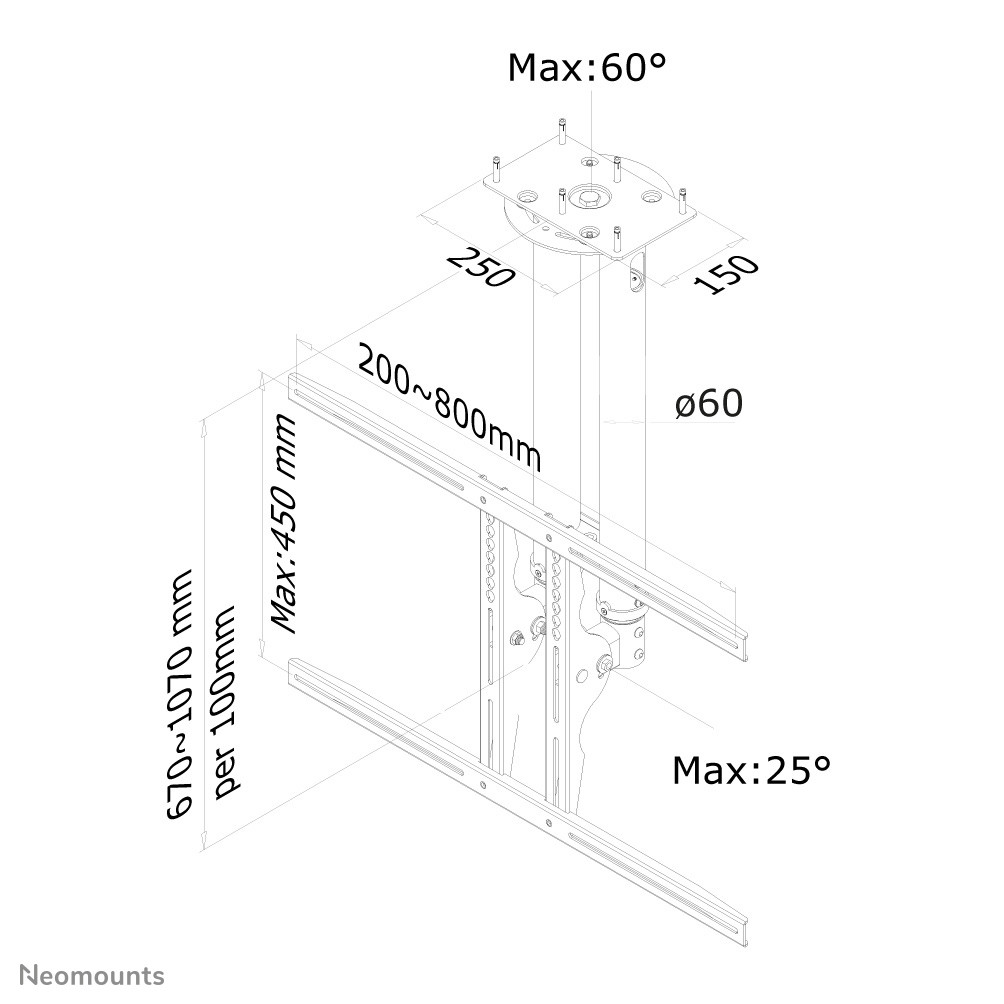 Max:60°

250

150

200~800mm

ø60

Max:450 mm

670~1070 mm
per 100mm

Max:25°

Neomounts