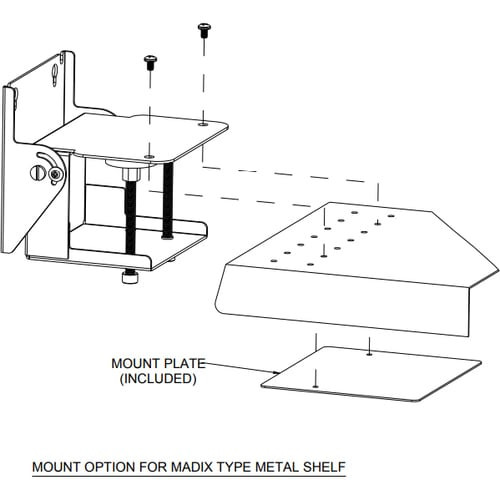 MOUNT PLATE
(INCLUDED)

MOUNT OPTION FOR MADIX TYPE METAL SHELF